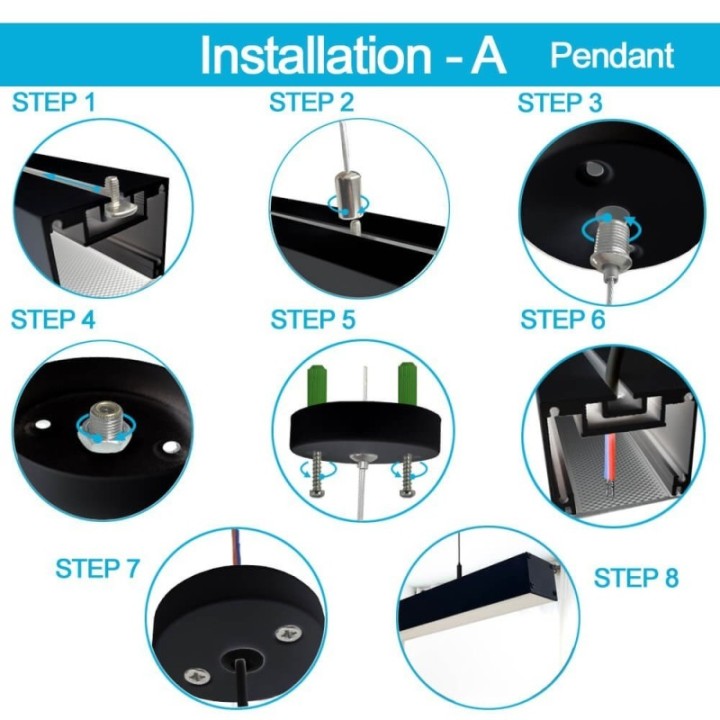 Installation - A Pendant

STEP 1

STEP 2

STEP 3

STEP 4

STEP 5

STEP 6

STEP 7

STEP 8