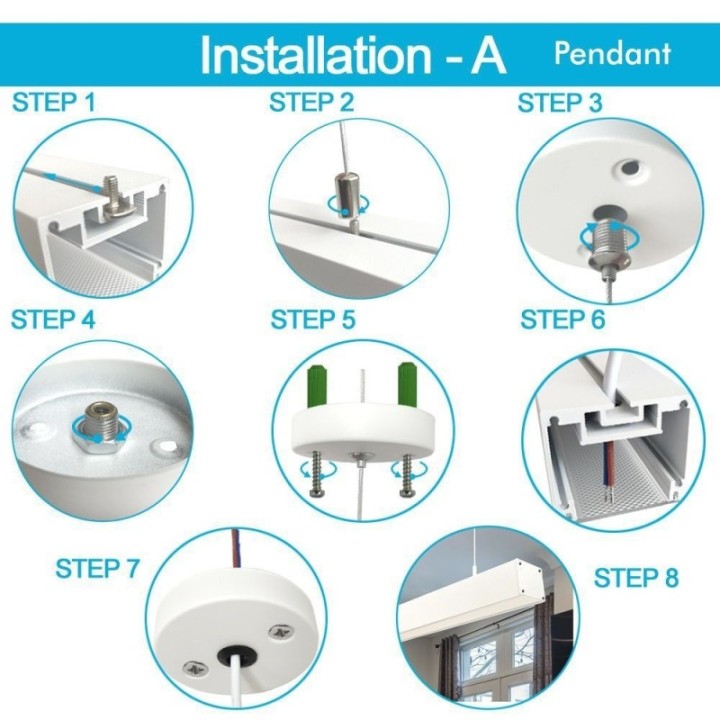 Installation - A Pendant

STEP 1

STEP 2

STEP 3

STEP 4

STEP 5

STEP 6

STEP 7

STEP 8